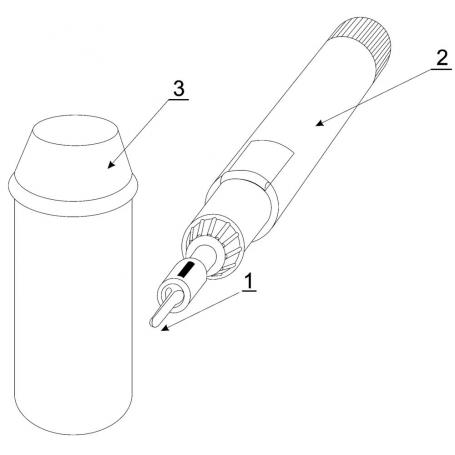 2

3

1